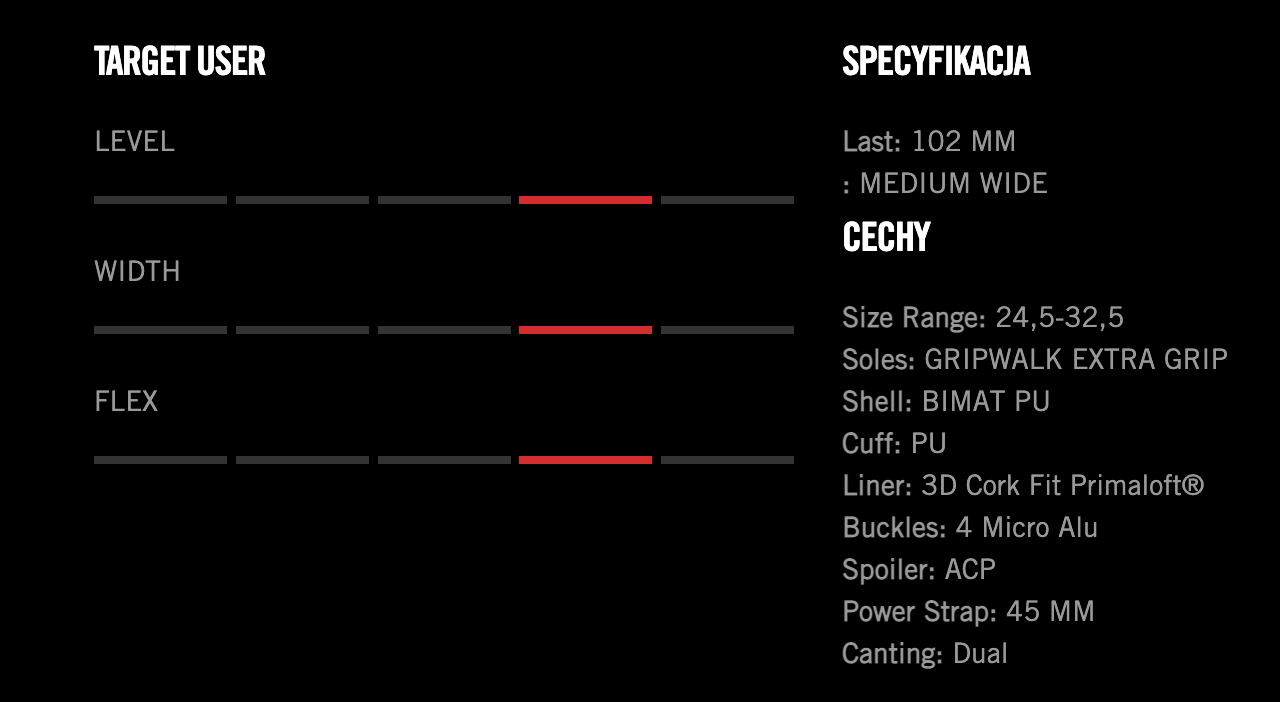 TARGET USER

LEVEL

WIDTH

FLEX

SPECYFIKACJA

Last: 102 MM
: MEDIUM WIDE

CECHY

Size Range: 24,5-32,5
Soles: GRIPWALK EXTRA GRIP
Shell: BIMAT PU
Cuff: PU
Liner: 3D Cork Fit Primaloft®
Buckles: 4 Micro Alu
Spoiler: ACP
Power Strap: 45 MM
Canting: Dual